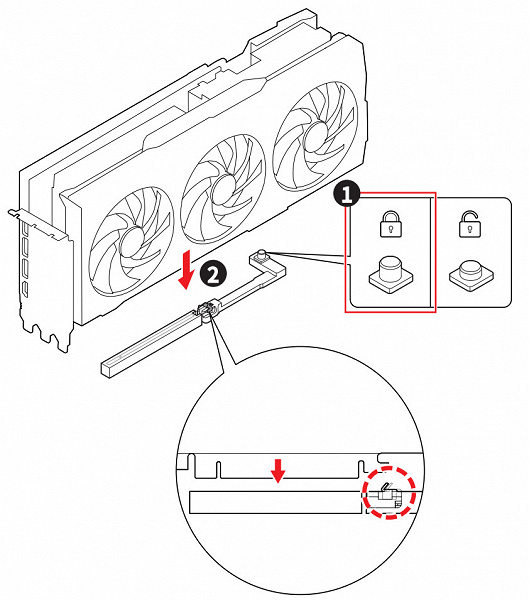 1
2